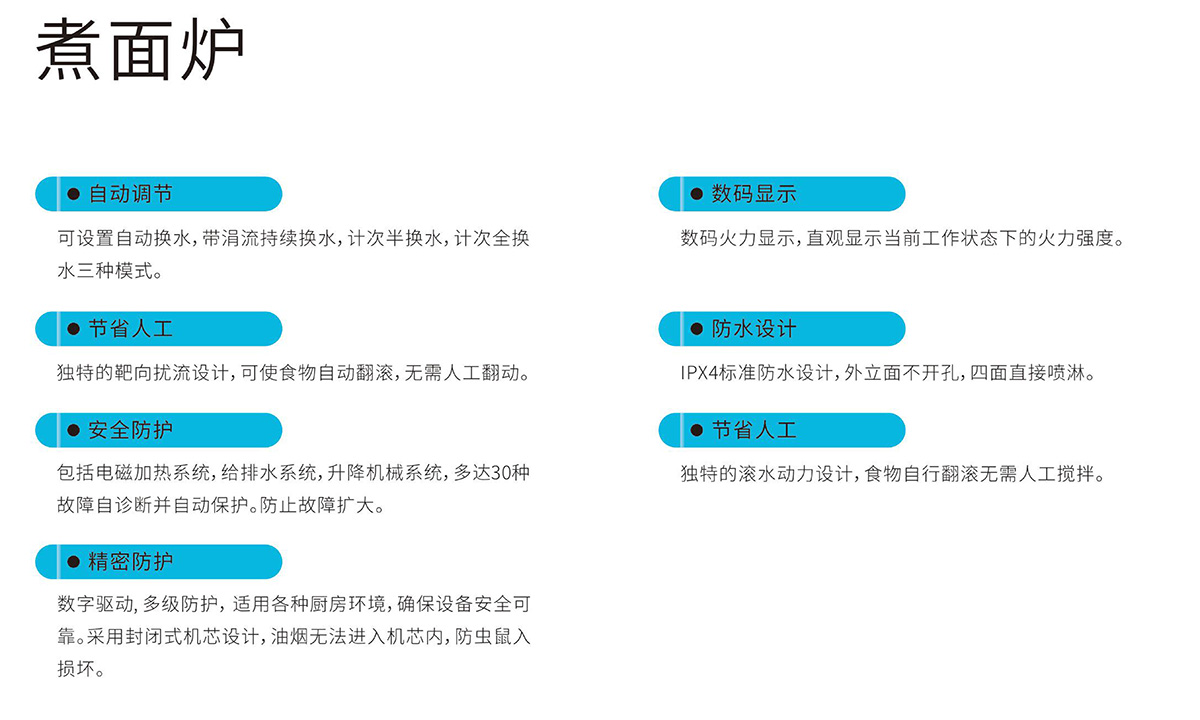 煮面炉

• 自动调节

可设置自动换水，带涓流持续换水，计次半换水，计次全换水三种模式。

• 节省人工

独特的靶向扰流设计，可使食物自动翻滚，无需人工翻动。

• 安全防护

包括电磁加热系统，给排水系统，升降机械系统，多达30种故障自诊断并自动保护。防止故障扩大。

• 精密防护

数字驱动，多级防护，适用各种厨房环境，确保设备安全可靠。采用封闭式机芯设计，油烟无法进入机芯内，防虫鼠入损坏。

• 数码显示

数码火力显示，直观显示当前工作状态下的火力强度。

• 防水设计

IPX4标准防水设计，外立面不开孔，四面直接喷淋。

• 节省人工

独特的滚水动力设计，食物自行翻滚无需人工搅拌。